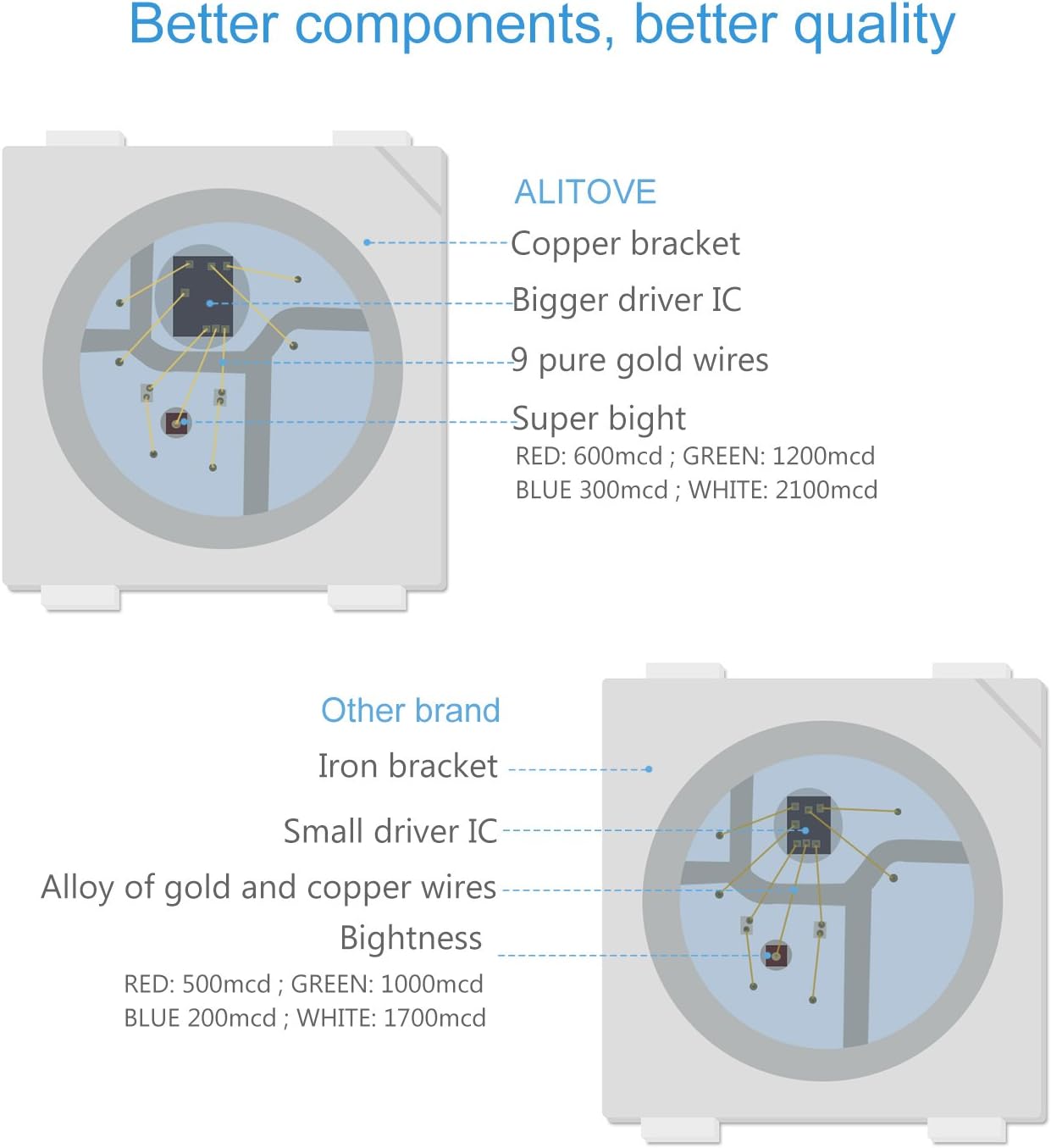 Better components, better quality

ALITOVE

Copper bracket

Bigger driver IC

9 pure gold wires

Super bight

RED: 600mcd ; GREEN: 1200mcd
BLUE 300mcd ; WHITE: 2100mcd

Other brand

Iron bracket

Small driver IC

Alloy of gold and copper wires

Bightness

RED: 500mcd ; GREEN: 1000mcd
BLUE 200mcd ; WHITE: 1700mcd